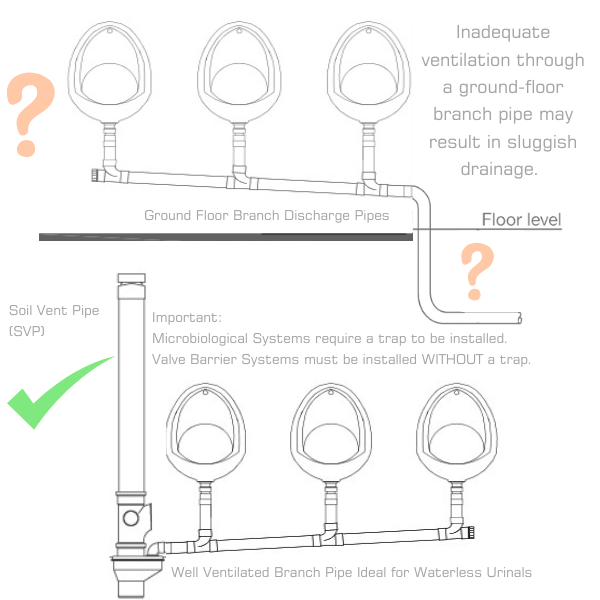 ?

Inadequate ventilation through a ground-floor branch pipe may result in sluggish drainage.

Ground Floor Branch Discharge Pipes

Floor level

?

Soil Vent Pipe (SVP)

Important:
Microbiological Systems require a trap to be installed.
Valve Barrier Systems must be installed WITHOUT a trap.

Well Ventilated Branch Pipe Ideal for Waterless Urinals