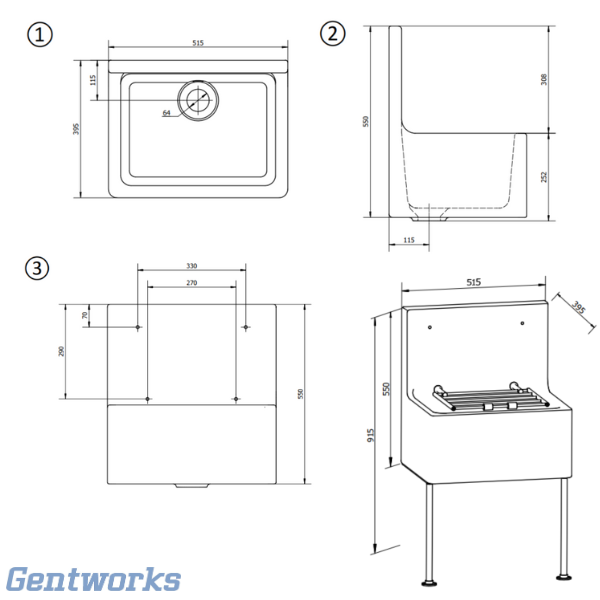 ①
515
115
395
64

②
550
308
252
115

③
330
270
70
290
550

515
395
550
915

Gentworks