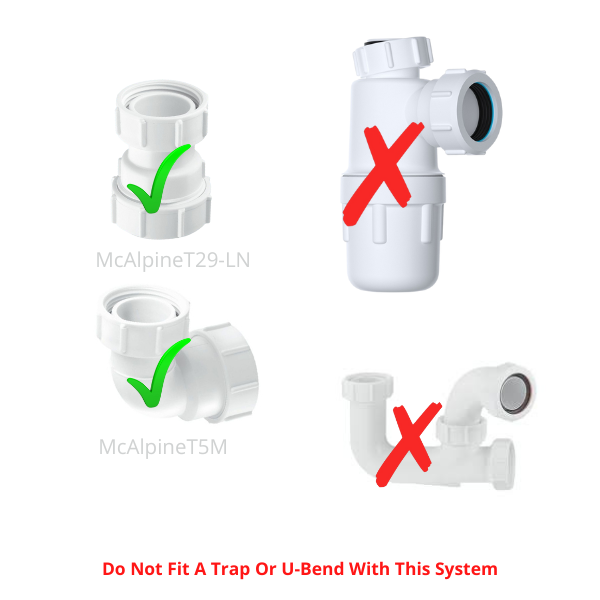 McAlpineT29-LN

McAlpineT5M

Do Not Fit A Trap Or U-Bend With This System